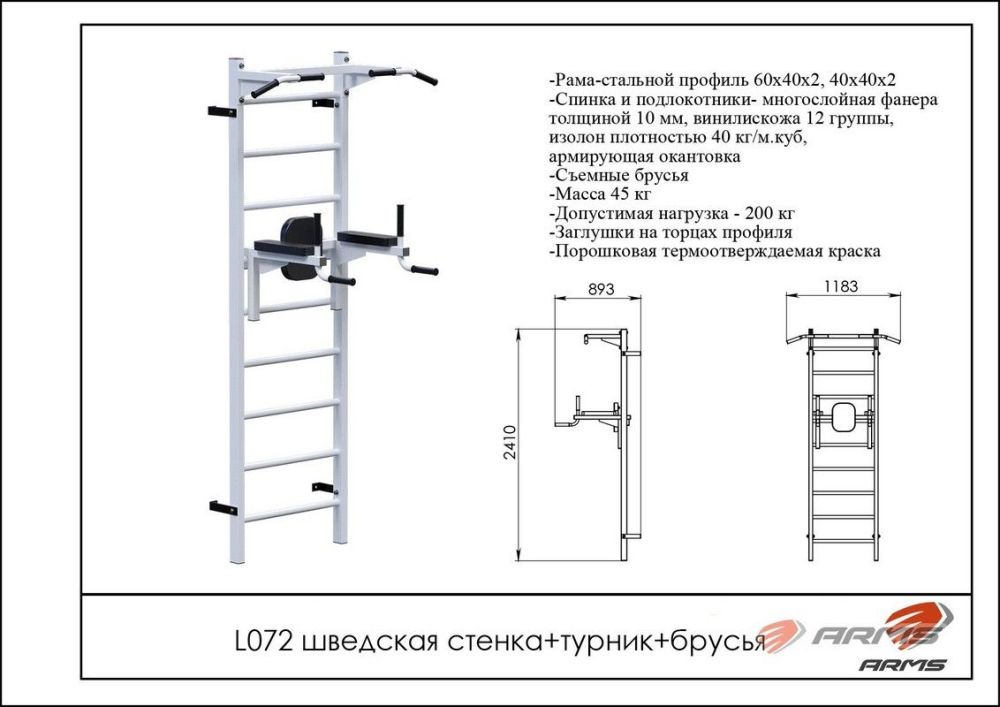 -Рама-стальной профиль 60х40х2, 40х40х2
-Спинка и подлокотники- многослойная фанера толщиной 10 мм, винилискожа 12 группы, изолон плотностью 40 кг/м.куб, армирующая окантовка
-Съемные брусья
-Масса 45 кг
-Допустимая нагрузка - 200 кг
-Заглушки на торцах профиля
-Порошковая термоотверждаемая краска

893

1183

2410

L072 шведская стенка+турник+брусья

ARMS

ARMS