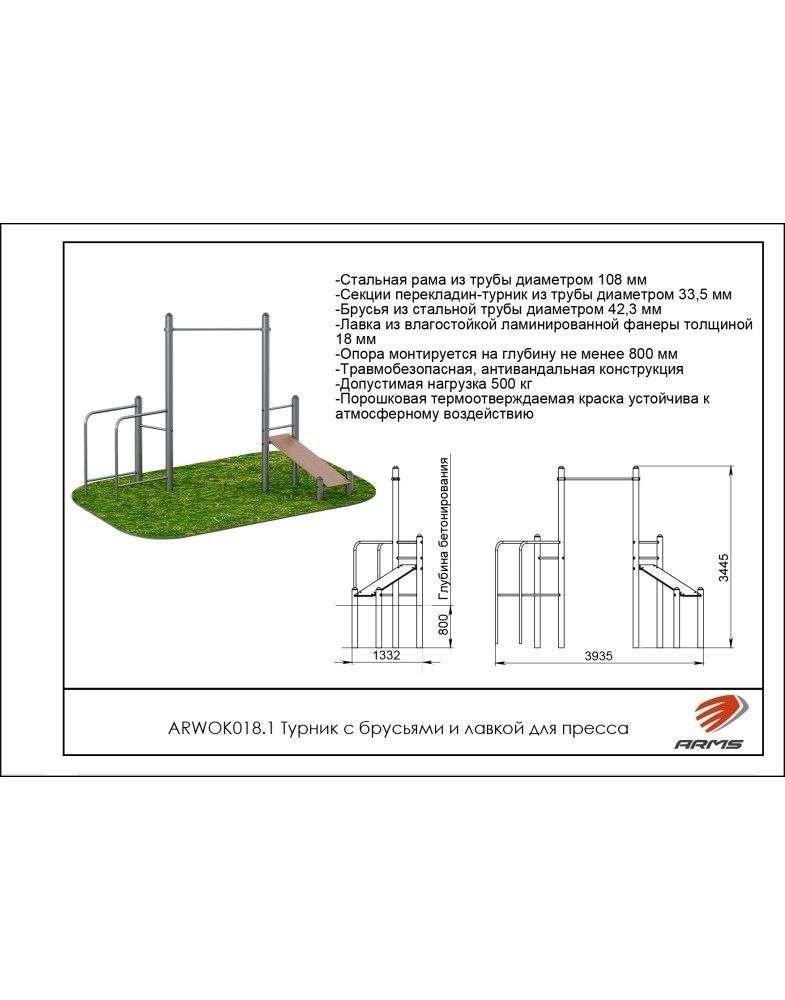 -Стальная рама из трубы диаметром 108 мм
-Секции перекладин-турник из трубы диаметром 33,5 мм
-Брусья из стальной трубы диаметром 42,3 мм
-Лавка из влагостойкой ламинированной фанеры толщиной 18 мм
-Опора монтируется на глубину не менее 800 мм
-Травмобезопасная, антивандальная конструкция
-Допустимая нагрузка 500 кг
-Порошковая термоотверждаемая краска устойчива к атмосферному воздействию

Глубина бетонирования
800
1332
3935
3445

ARWOK018.1 Турник с брусьями и лавкой для пресса

ARMS