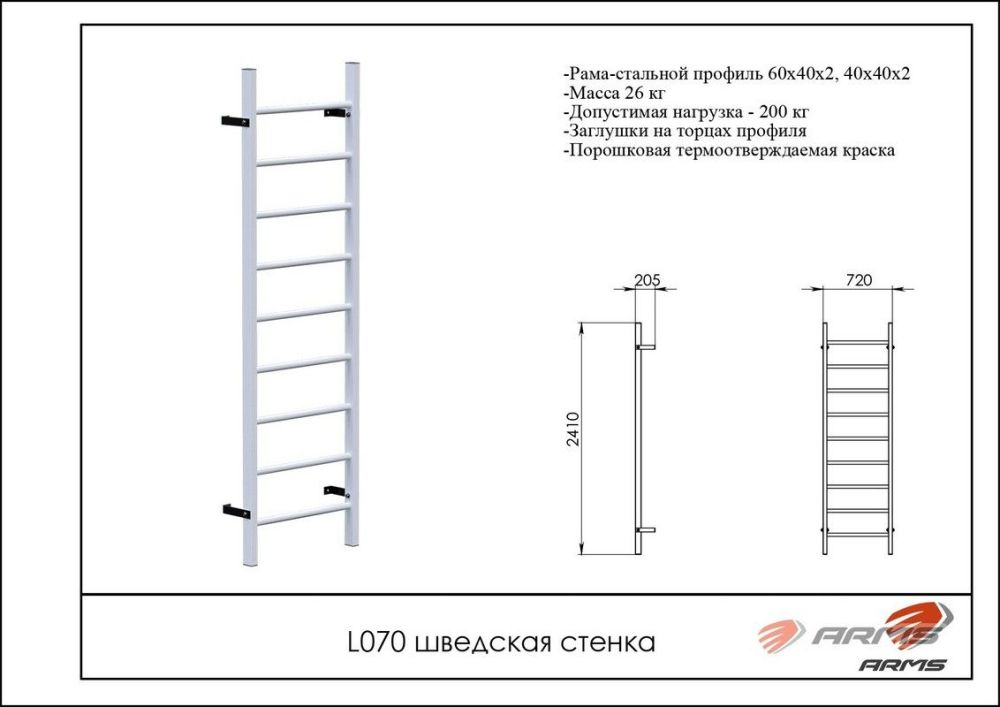 -Рама-стальной профиль 60х40х2, 40х40х2
-Масса 26 кг
-Допустимая нагрузка - 200 кг
-Заглушки на торцах профиля
-Порошковая термоотверждаемая краска

205

720

2410

L070 шведская стенка

ARMS

ARMS