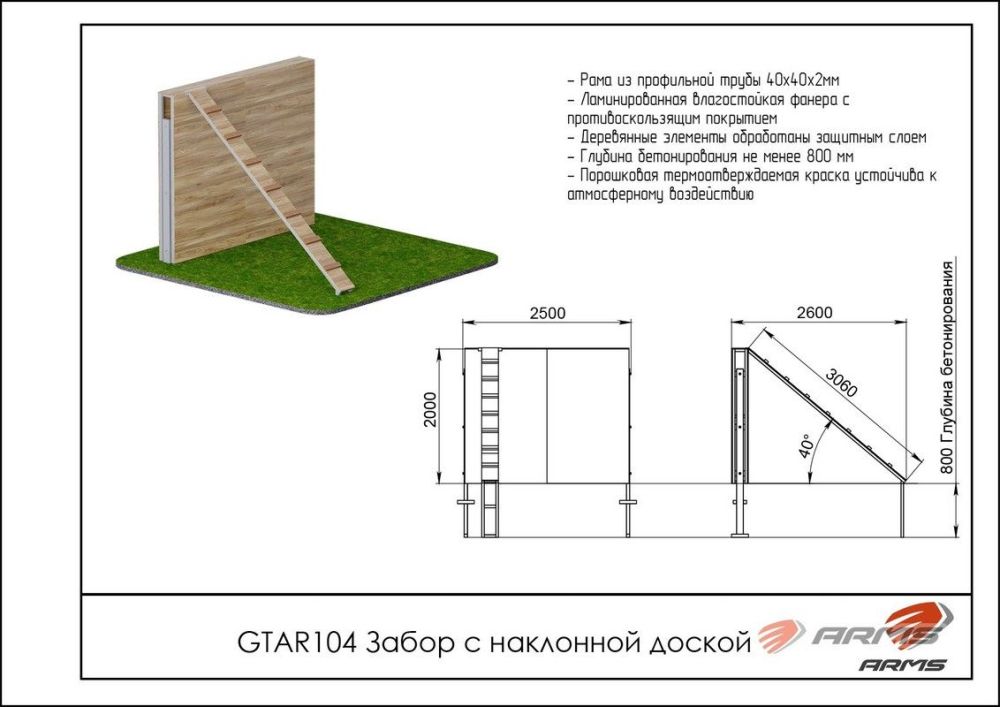 – Рама из профильной трубы 40х40х2мм
– Ламинированная влагостойкая фанера с противоскользящим покрытием
– Деревянные элементы обработаны защитным слоем
– Глубина бетонирования не менее 800 мм
– Порошковая термоотверждаемая краска устойчива к атмосферному воздействию

2500

2000

2600

3060

40°

800 Глубина бетонирования

GTAR104 Забор с наклонной доской

ARMS

ARMS