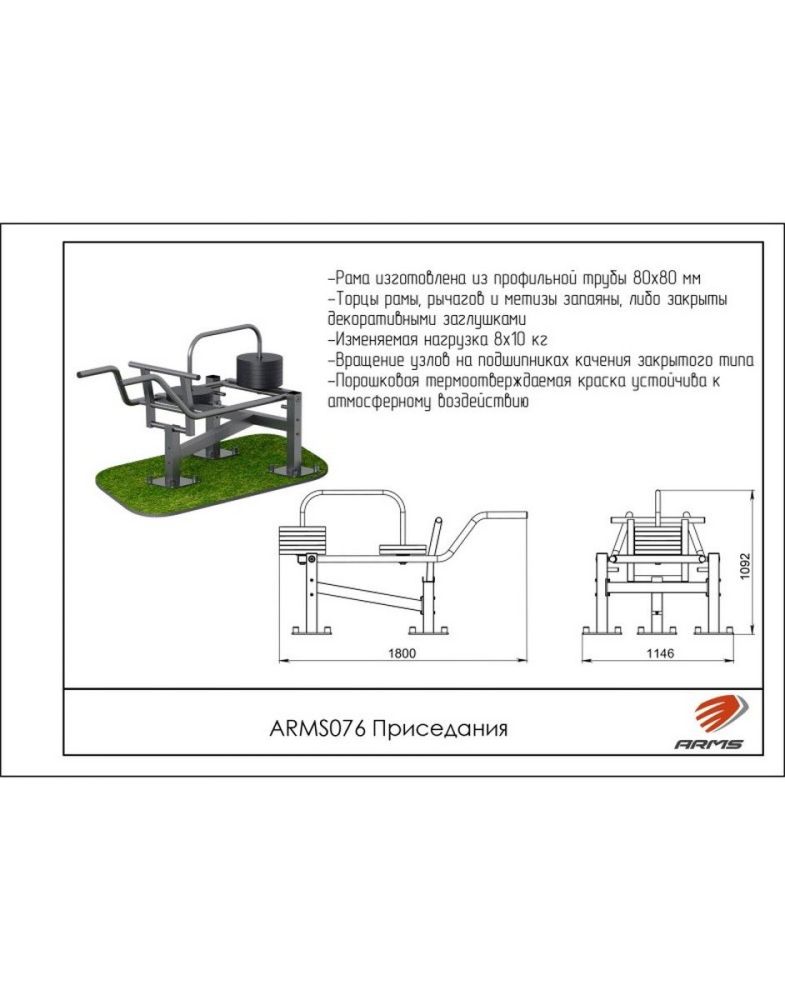 -Рама изготовлена из профильной трубы 80х80 мм
-Торцы рамы, рычагов и метизы запаяны, либо закрыты декоративными заглушками
-Изменяемая нагрузка 8х10 кг
-Вращение узлов на подшипниках качения закрытого типа
-Порошковая термоотверждаемая краска устойчива к атмосферному воздействию

1800

1146

1092

ARMS076 Приседания

ARMS