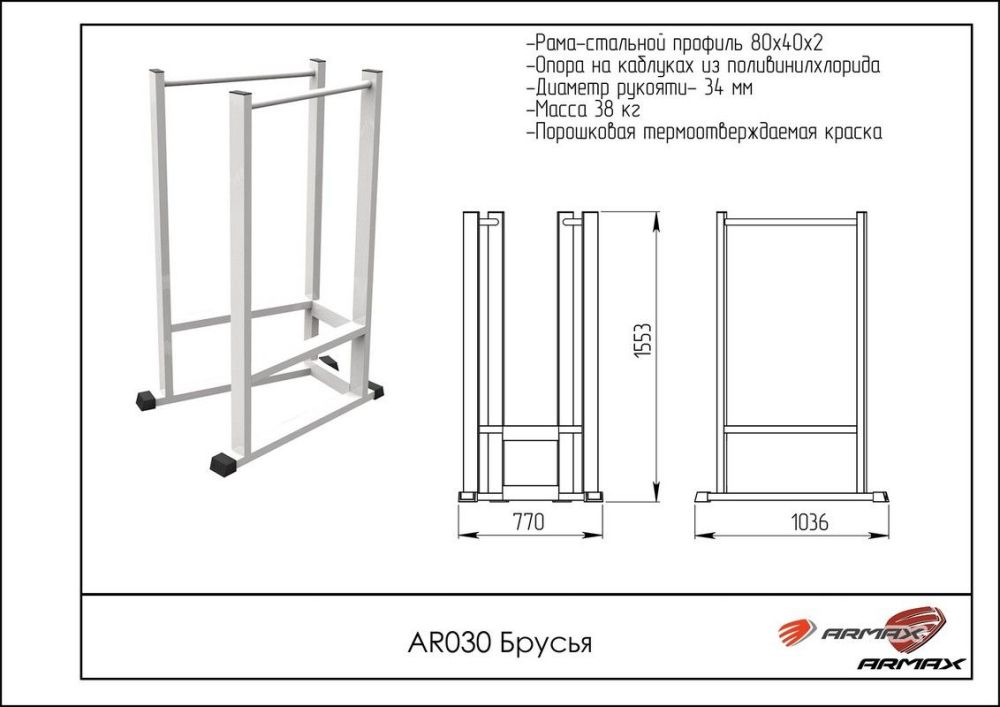 -Рама-стальной профиль 80х40х2
-Опора на каблуках из поливинилхлорида
-Диаметр рукояти- 34 мм
-Масса 38 кг
-Порошковая термоотверждаемая краска

1553

770

1036

AR030 Брусья

ARMAX

ARMAX