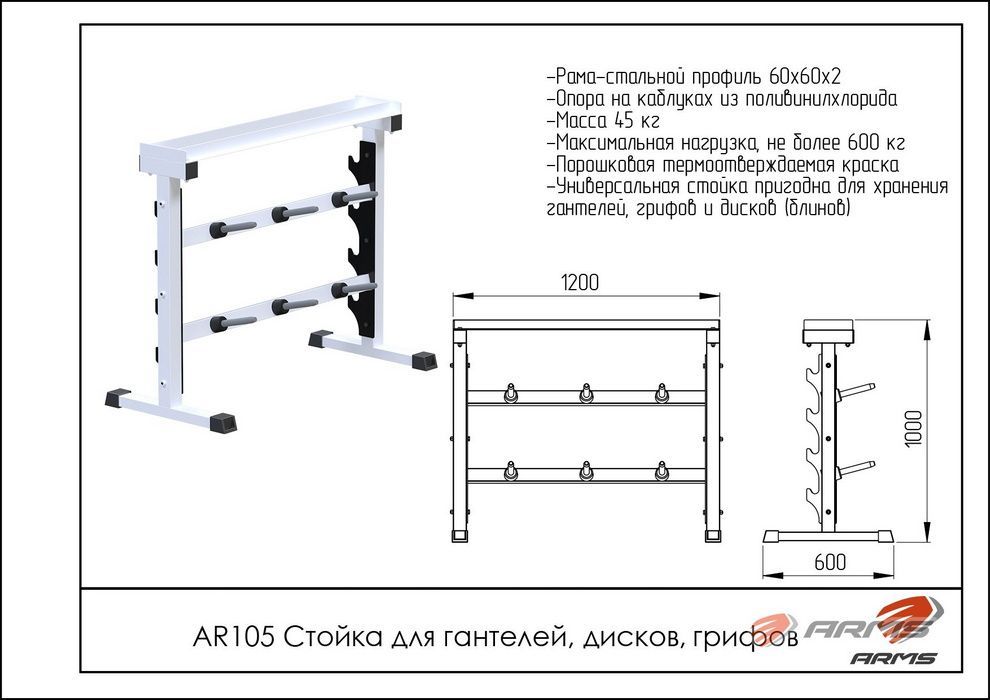 -Рама-стальной профиль 60х60х2
-Опора на каблуках из поливинилхлорида
-Масса 45 кг
-Максимальная нагрузка, не более 600 кг
-Порошковая термоотверждаемая краска
-Универсальная стойка пригодна для хранения гантелей, грифов и дисков (блинов)

1200

1000

600

AR105 Стойка для гантелей, дисков, грифов

ARMS

ARMS