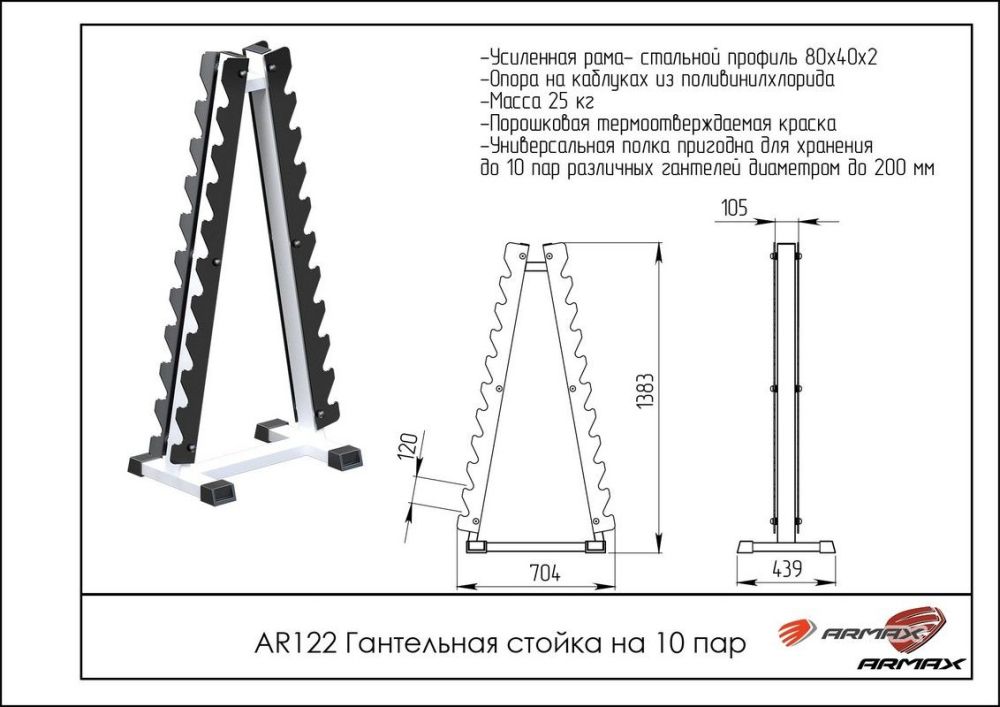 -Усиленная рама- стальной профиль 80х40х2
-Опора на каблуках из поливинилхлорида
-Масса 25 кг
-Порошковая термоотверждаемая краска
-Универсальная полка пригодна для хранения до 10 пар различных гантелей диаметром до 200 мм

105

1383

120

704

439

AR122 Гантельная стойка на 10 пар

ARMAX

ARMAX