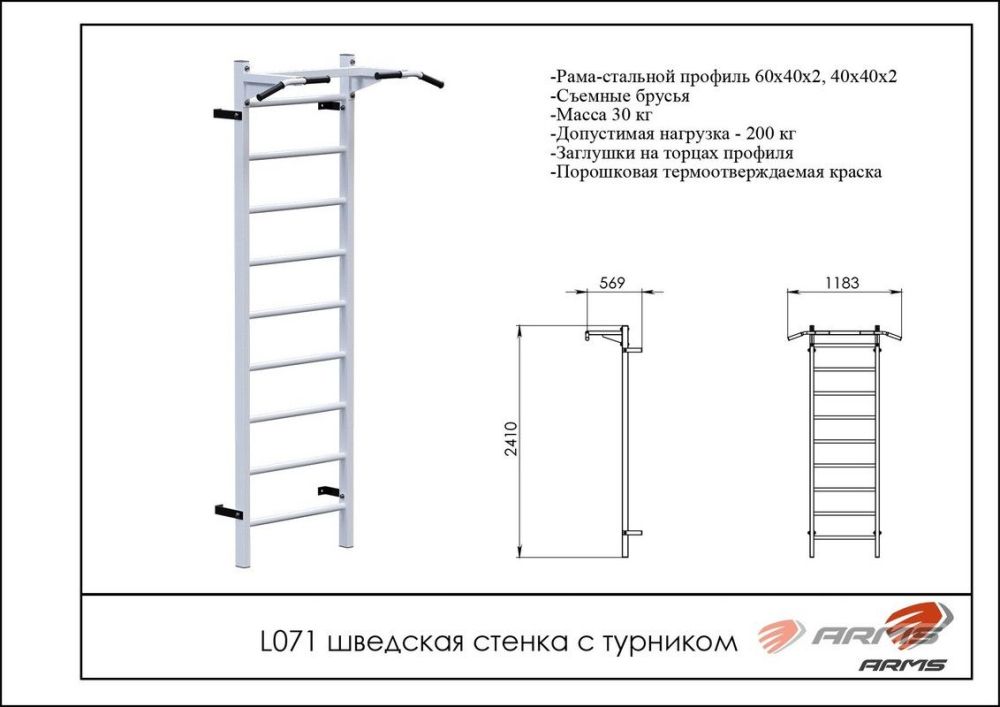 -Рама-стальной профиль 60х40х2, 40х40х2
-Съемные брусья
-Масса 30 кг
-Допустимая нагрузка - 200 кг
-Заглушки на торцах профиля
-Порошковая термоотверждаемая краска

569

1183

2410

L071 шведская стенка с турником

ARMS

ARMS