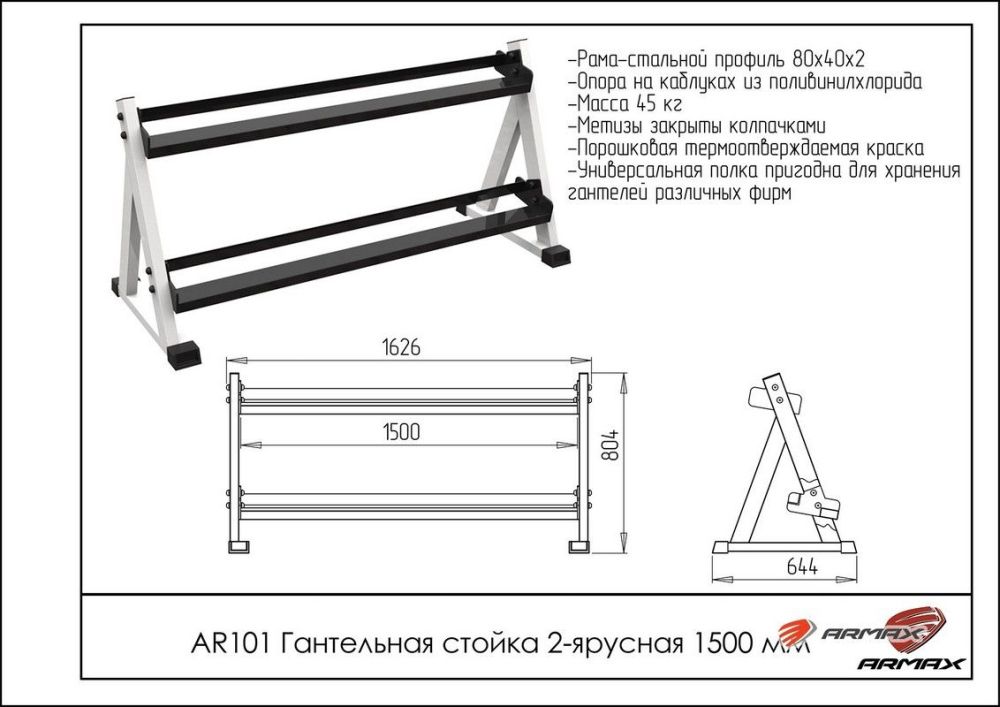 -Рама-стальной профиль 80х40х2
-Опора на каблуках из поливинилхлорида
-Масса 45 кг
-Метизы закрыты колпачками
-Порошковая термоотверждаемая краска
-Универсальная полка пригодна для хранения гантелей различных фирм

1626

1500

804

644

AR101 Гантельная стойка 2-ярусная 1500 мм

ARMAX

ARMAX