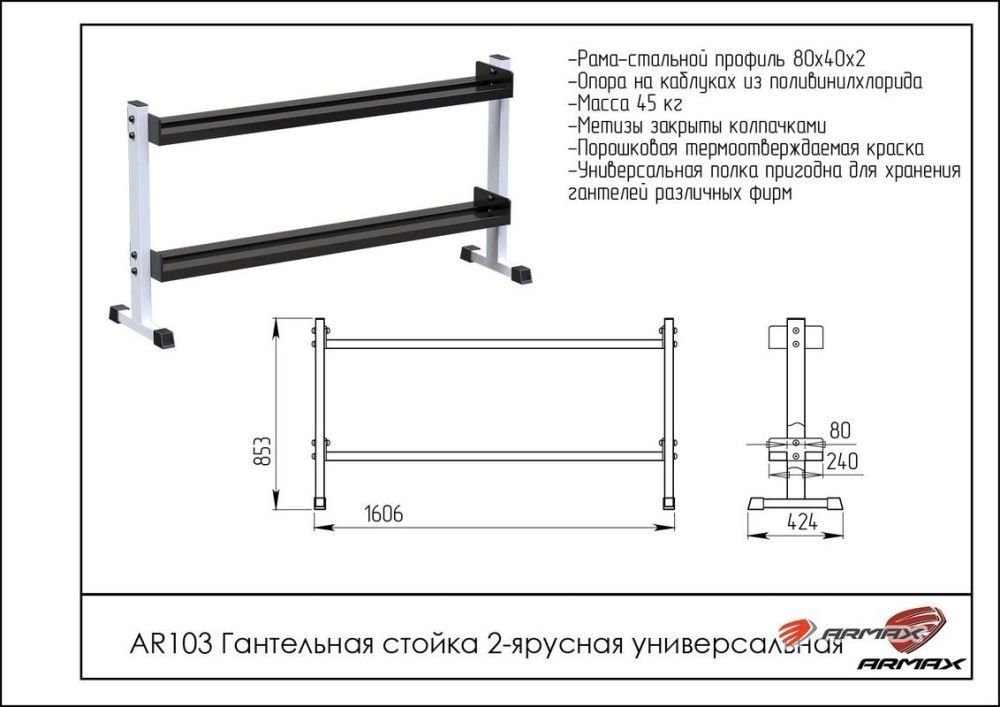 -Рама-стальной профиль 80х40х2
-Опора на каблуках из поливинилхлорида
-Масса 45 кг
-Метизы закрыты колпачками
-Порошковая термоотверждаемая краска
-Универсальная полка пригодна для хранения гантелей различных фирм

853

1606

80

240

424

AR103 Гантельная стойка 2-ярусная универсальная

ARMAX

ARMAX